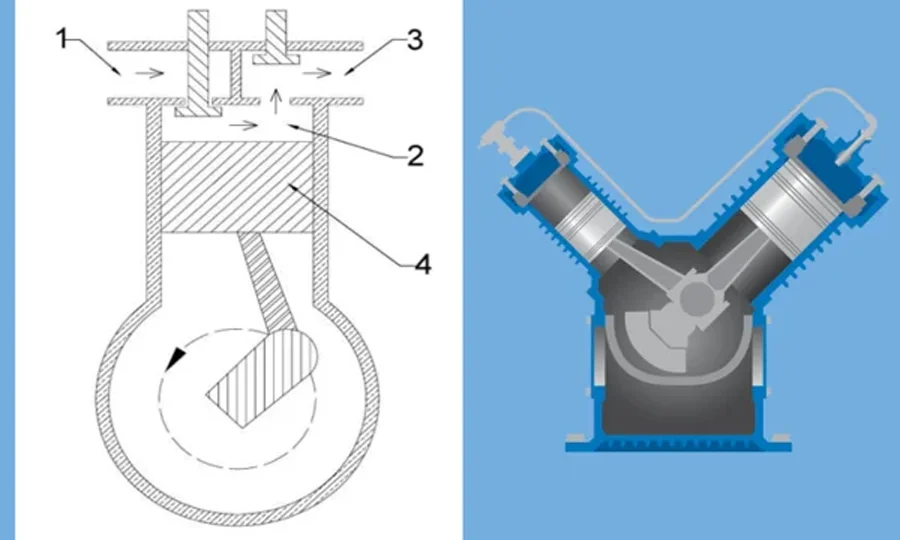 1
3
2
4